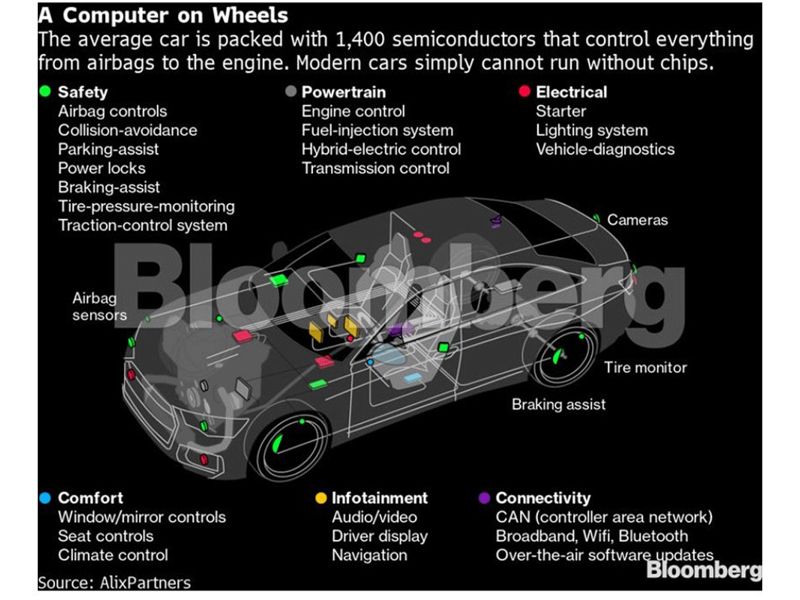 A Computer on Wheels
The average car is packed with 1,400 semiconductors that control everything from airbags to the engine. Modern cars simply cannot run without chips.

Safety
Airbag controls
Collision-avoidance
Parking-assist
Power locks
Braking-assist
Tire-pressure-monitoring
Traction-control system

Powertrain
Engine control
Fuel-injection system
Hybrid-electric control
Transmission control

Electrical
Starter
Lighting system
Vehicle-diagnostics

Cameras

Bloomberg

Airbag sensors

Tire monitor

Braking assist

Comfort
Window/mirror controls
Seat controls
Climate control

Infotainment
Audio/video
Driver display
Navigation

Connectivity
CAN (controller area network)
Broadband, Wifi, Bluetooth
Over-the-air software updates

Source: AlixPartners

Bloomberg